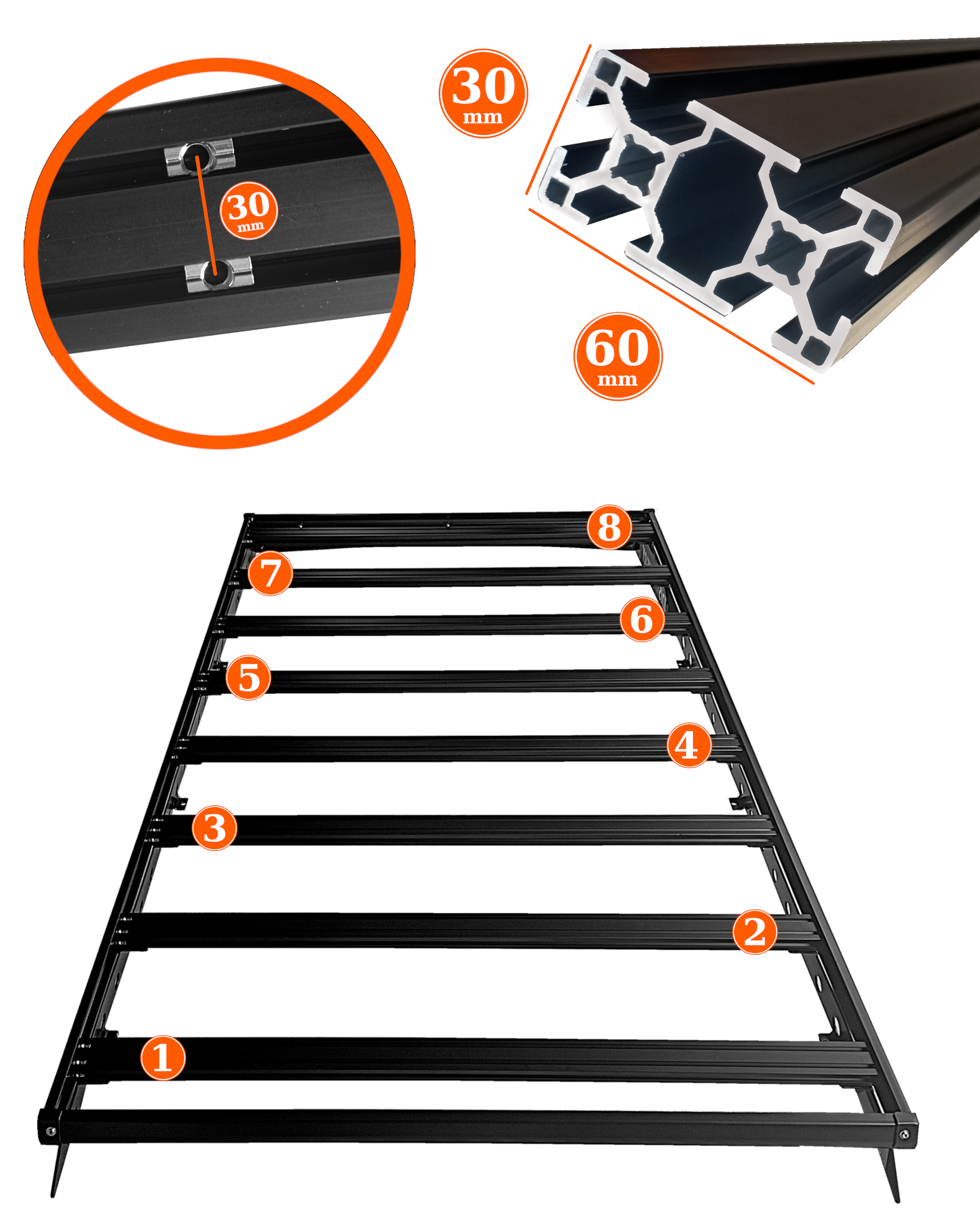 30
mm

30
mm

60
mm

8

7

6

5

4

3

2

1